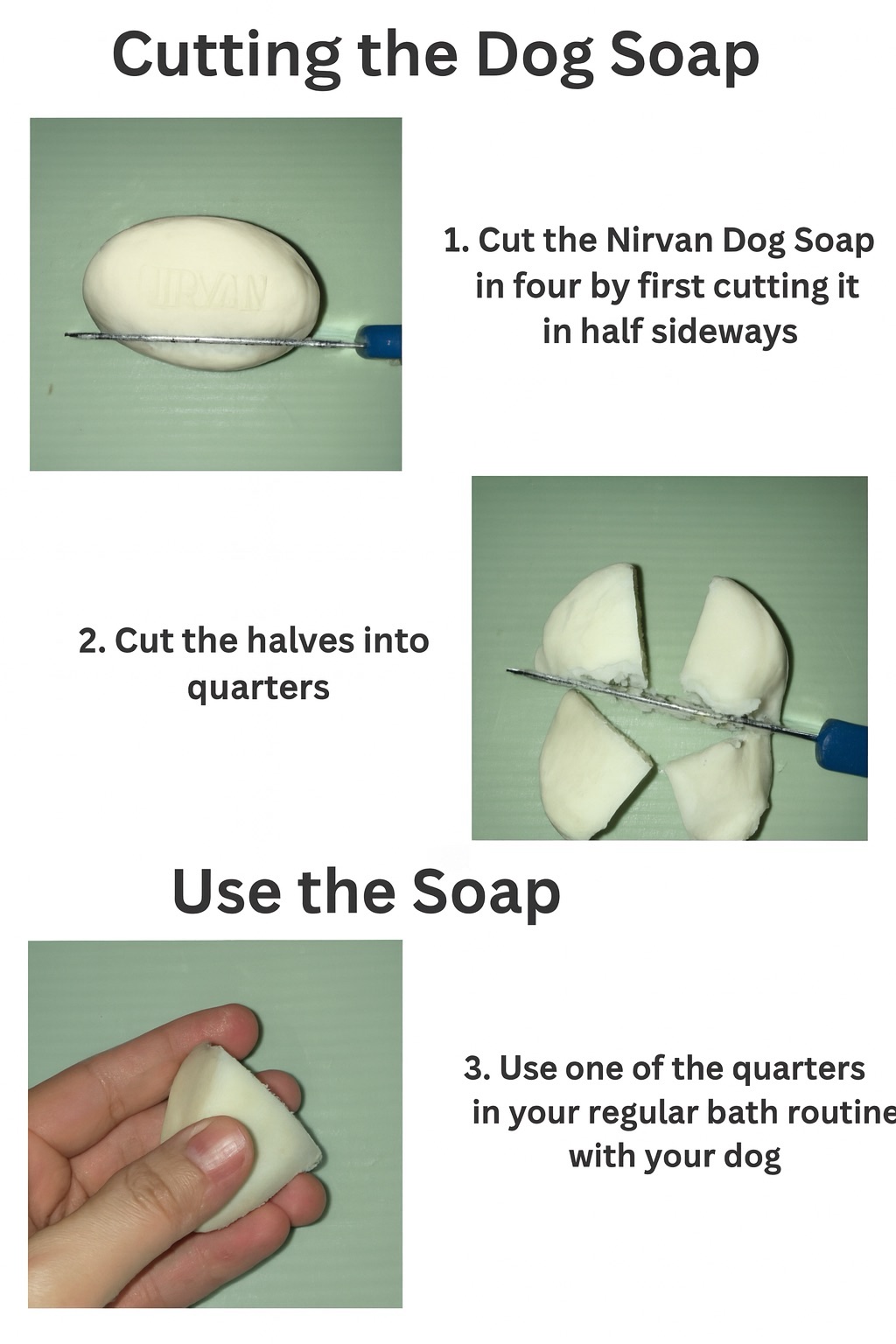 Cutting the Dog Soap

NIRVAN

1. Cut the Nirvan Dog Soap in four by first cutting it in half sideways

2. Cut the halves into quarters

Use the Soap

3. Use one of the quarters in your regular bath routine with your dog